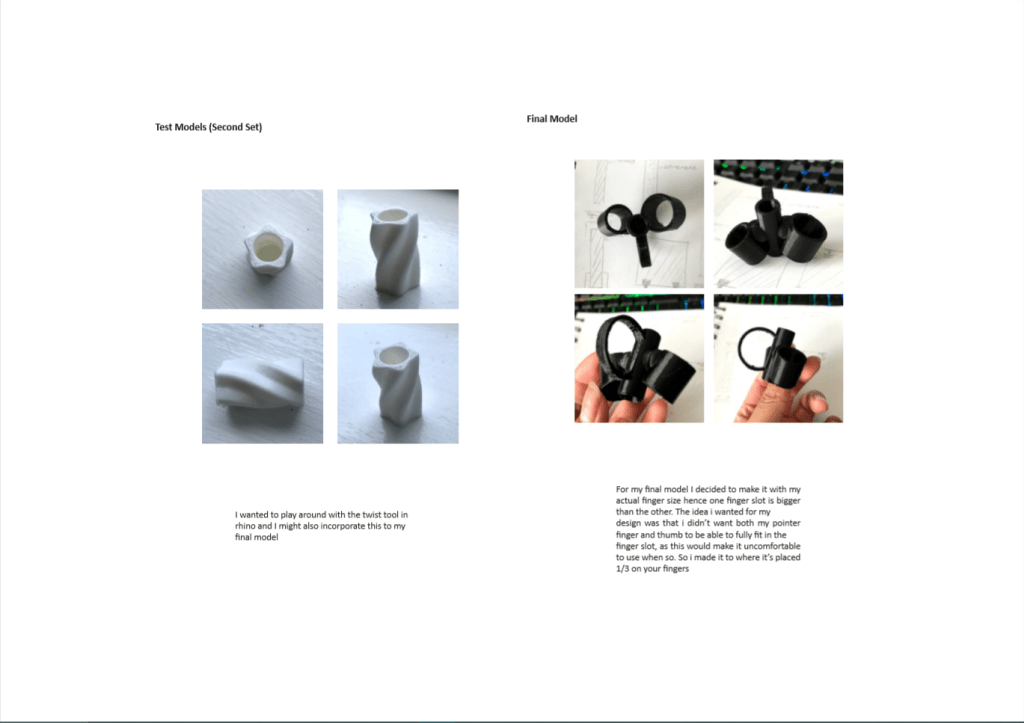 Test Models (Second Set)

I wanted to play around with the twist tool in rhino and I might also incorporate this to my final model

Final Model

For my final model I decided to make it with my actual finger size hence one finger slot is bigger than the other. The idea i wanted for my design was that i didn't want both my pointer finger and thumb to be able to fully fit in the finger slot, as this would make it uncomfortable to use when so. So i made it to where it's placed 1/3 on your fingers