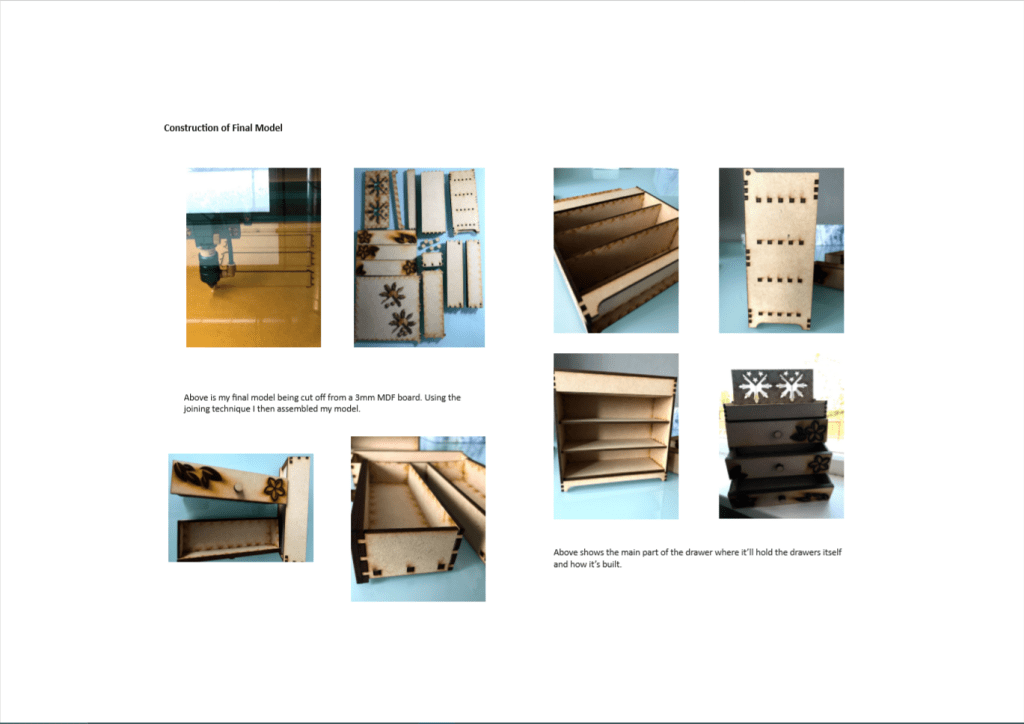 Construction of Final Model

Above is my final model being cut off from a 3mm MDF board. Using the joining technique I then assembled my model.

Above shows the main part of the drawer where it'll hold the drawers itself and how it's built.