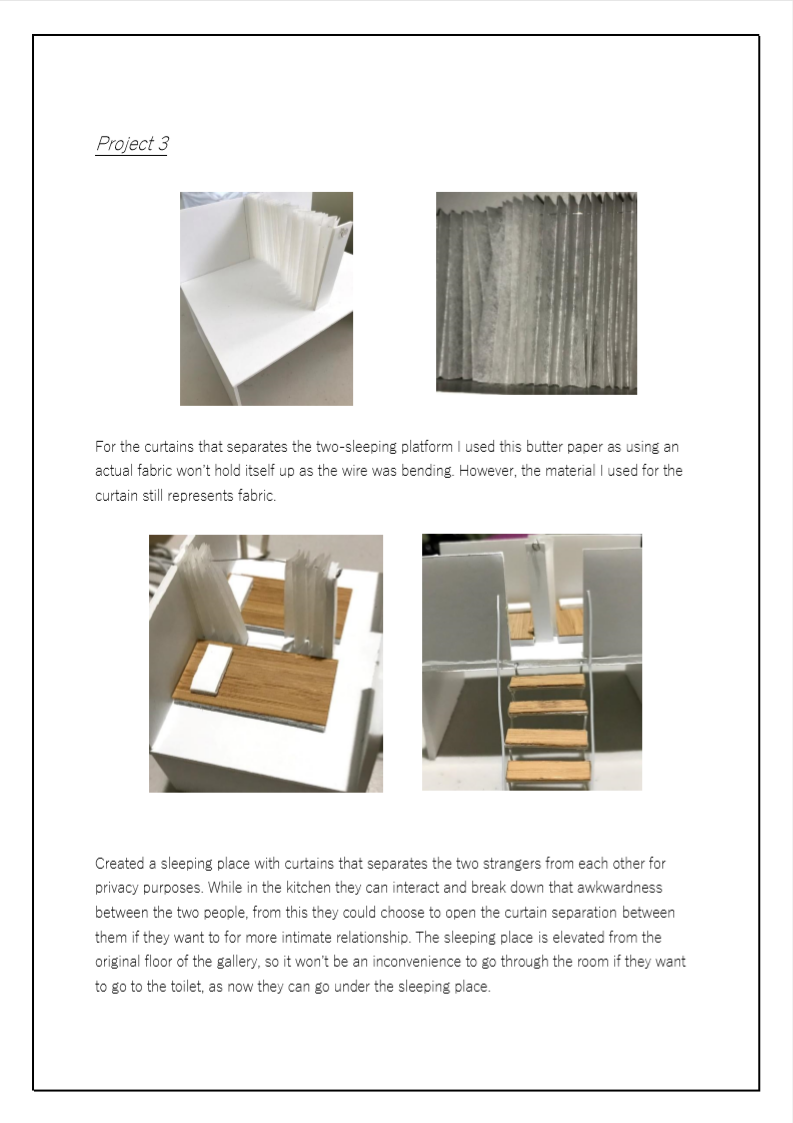 Project 3

For the curtains that separates the two-sleeping platform I used this butter paper as using an actual fabric won't hold itself up as the wire was bending. However, the material I used for the curtain still represents fabric.

Created a sleeping place with curtains that separates the two strangers from each other for privacy purposes. While in the kitchen they can interact and break down that awkwardness between the two people, from this they could choose to open the curtain separation between them if they want to for more intimate relationship. The sleeping place is elevated from the original floor of the gallery, so it won't be an inconvenience to go through the room if they want to go to the toilet, as now they can go under the sleeping place.